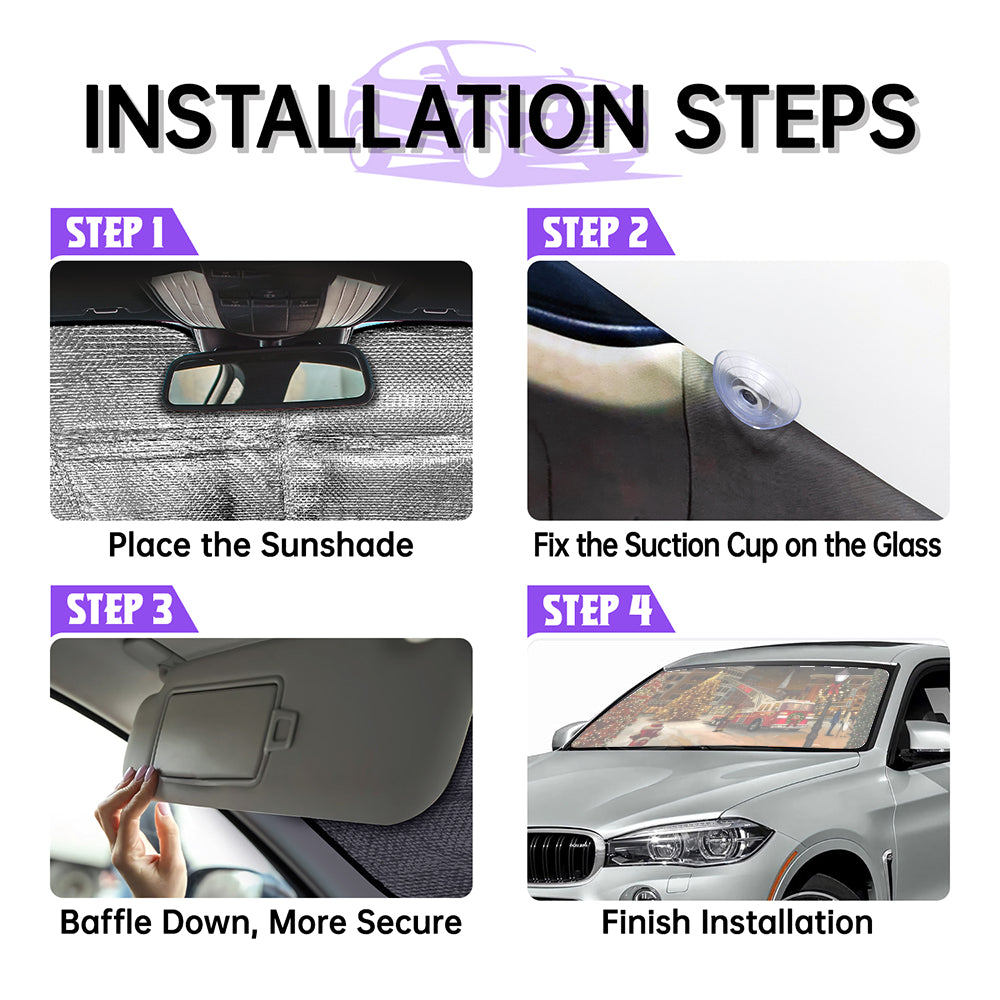 INSTALLATION STEPS

STEP 1

Place the Sunshade

STEP 2

Fix the Suction Cup on the Glass

STEP 3

Baffle Down, More Secure

STEP 4

Finish Installation